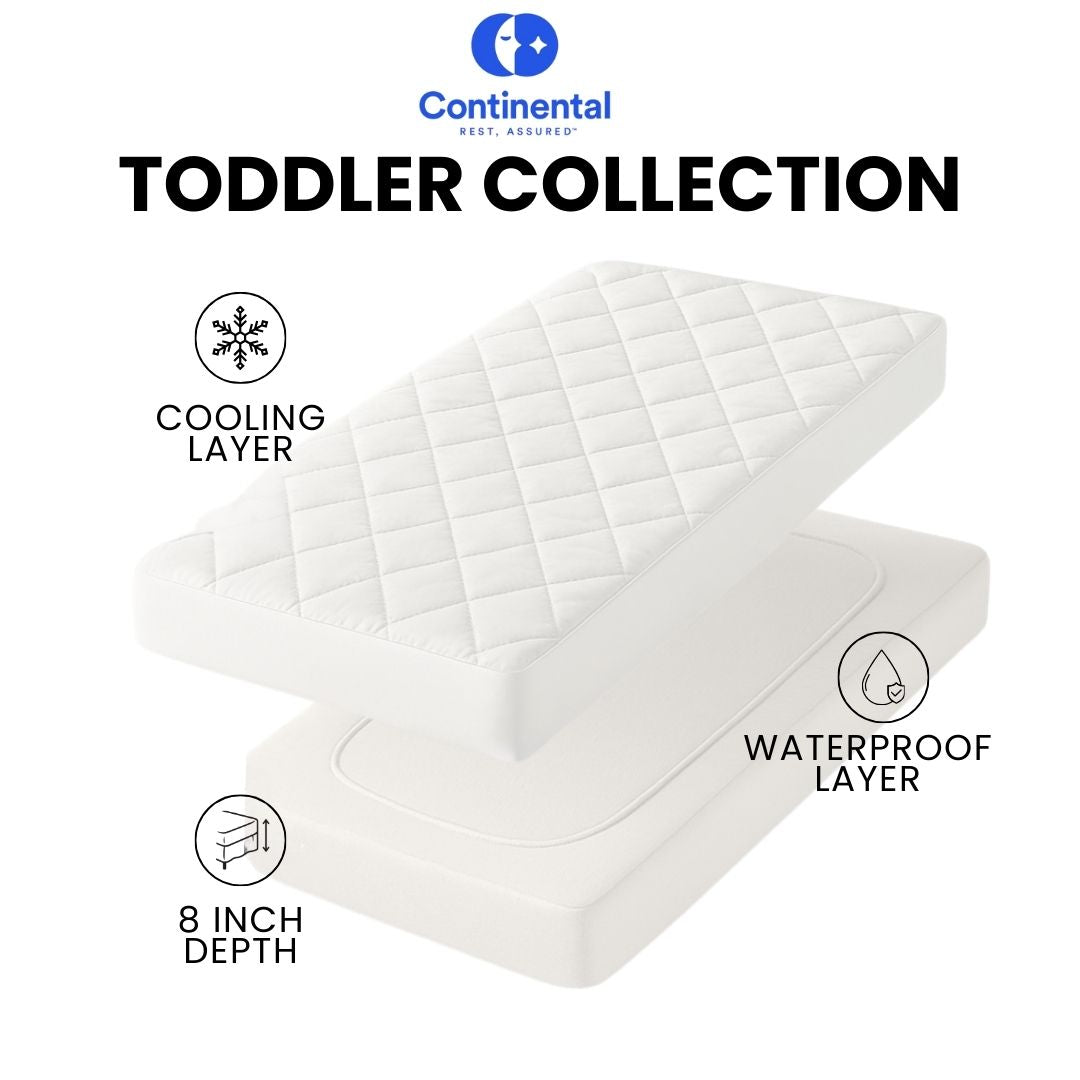 Continental
REST, ASSURED™

TODDLER COLLECTION

COOLING LAYER

WATERPROOF LAYER

8 INCH DEPTH