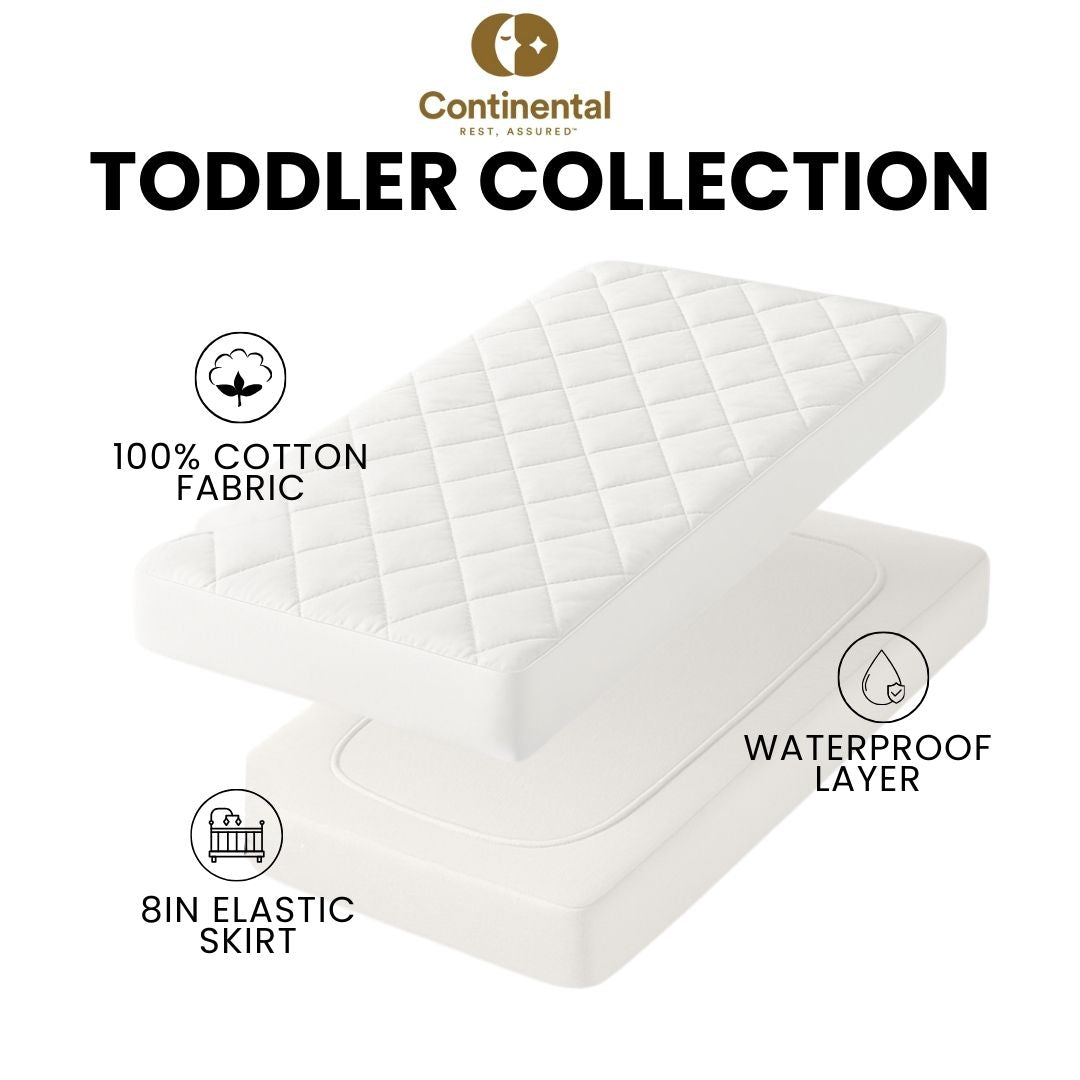 Continental
REST, ASSURED™

TODDLER COLLECTION

100% COTTON FABRIC

WATERPROOF LAYER

8IN ELASTIC SKIRT