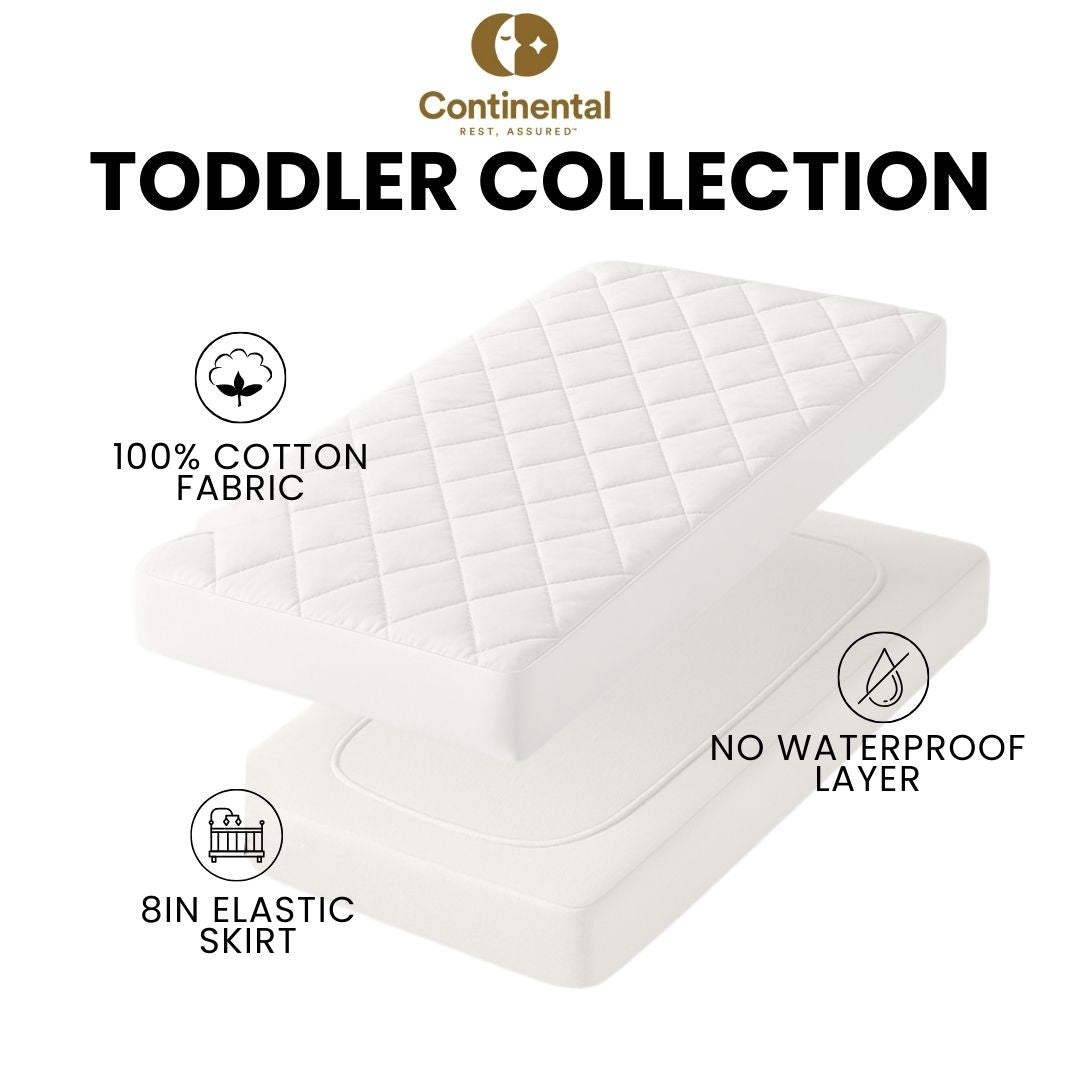 Continental
REST, ASSURED™

TODDLER COLLECTION

100% COTTON FABRIC

NO WATERPROOF LAYER

8IN ELASTIC SKIRT